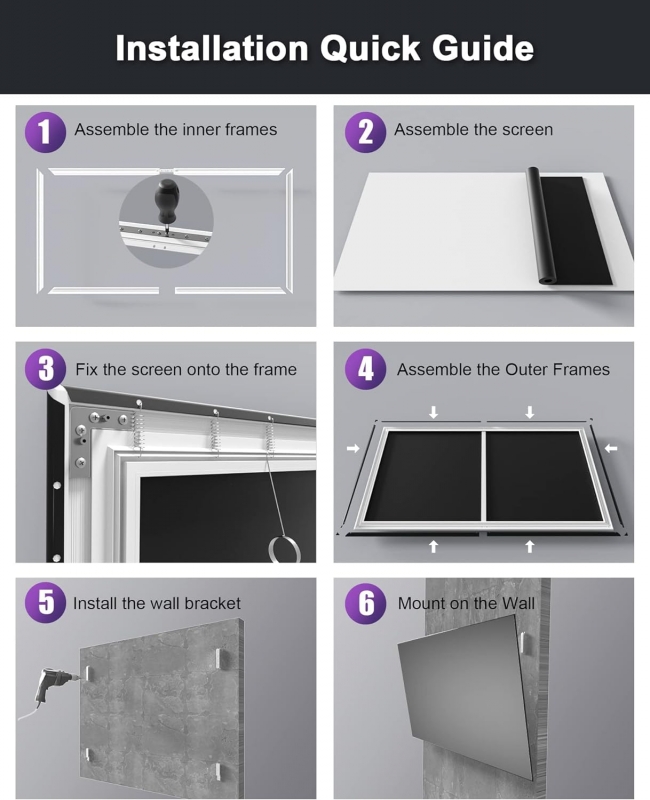 Installation Quick Guide

1 Assemble the inner frames

2 Assemble the screen

3 Fix the screen onto the frame

4 Assemble the Outer Frames

5 Install the wall bracket

6 Mount on the Wall